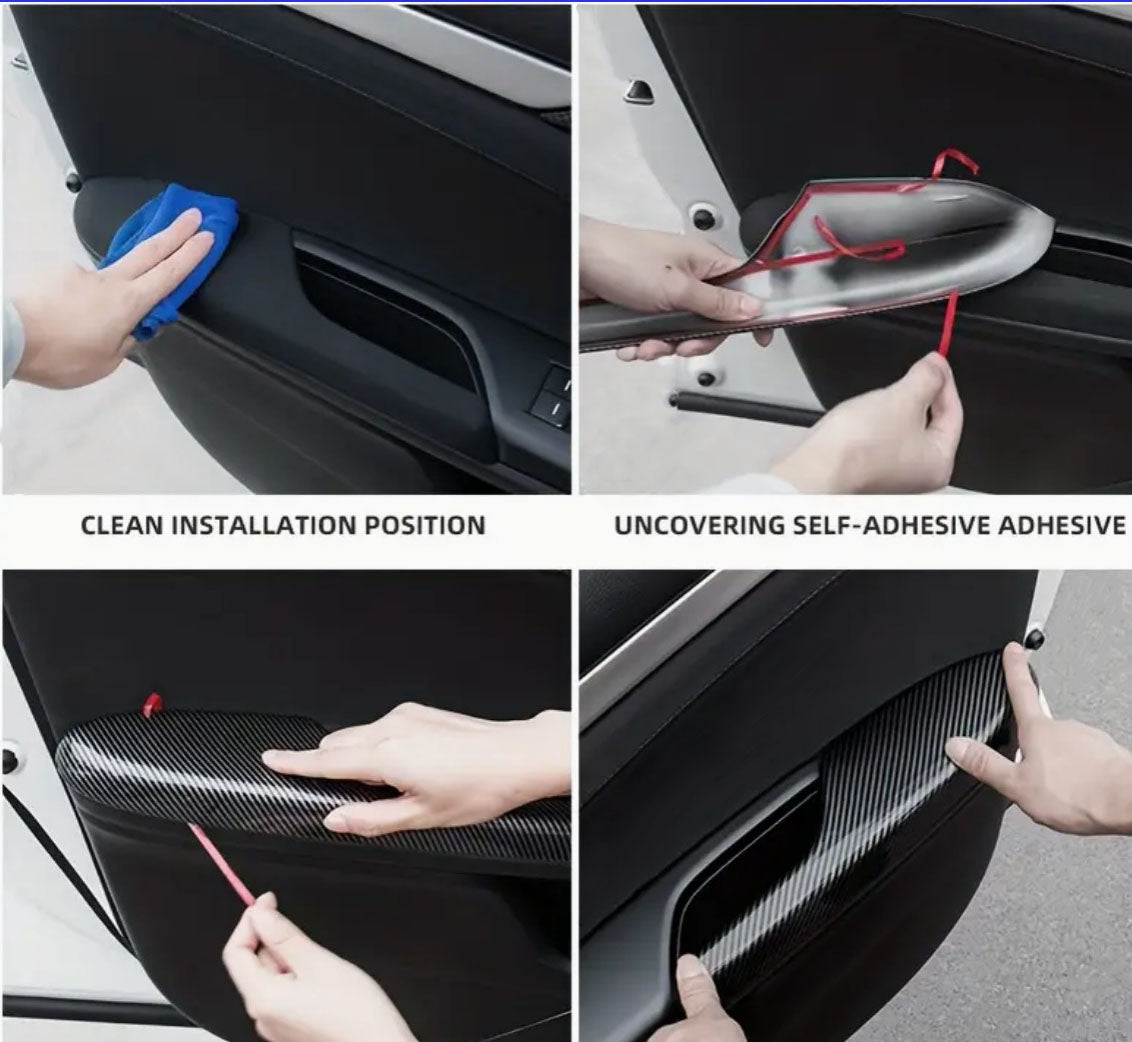 CLEAN INSTALLATION POSITION

UNCOVERING SELF-ADHESIVE ADHESIVE